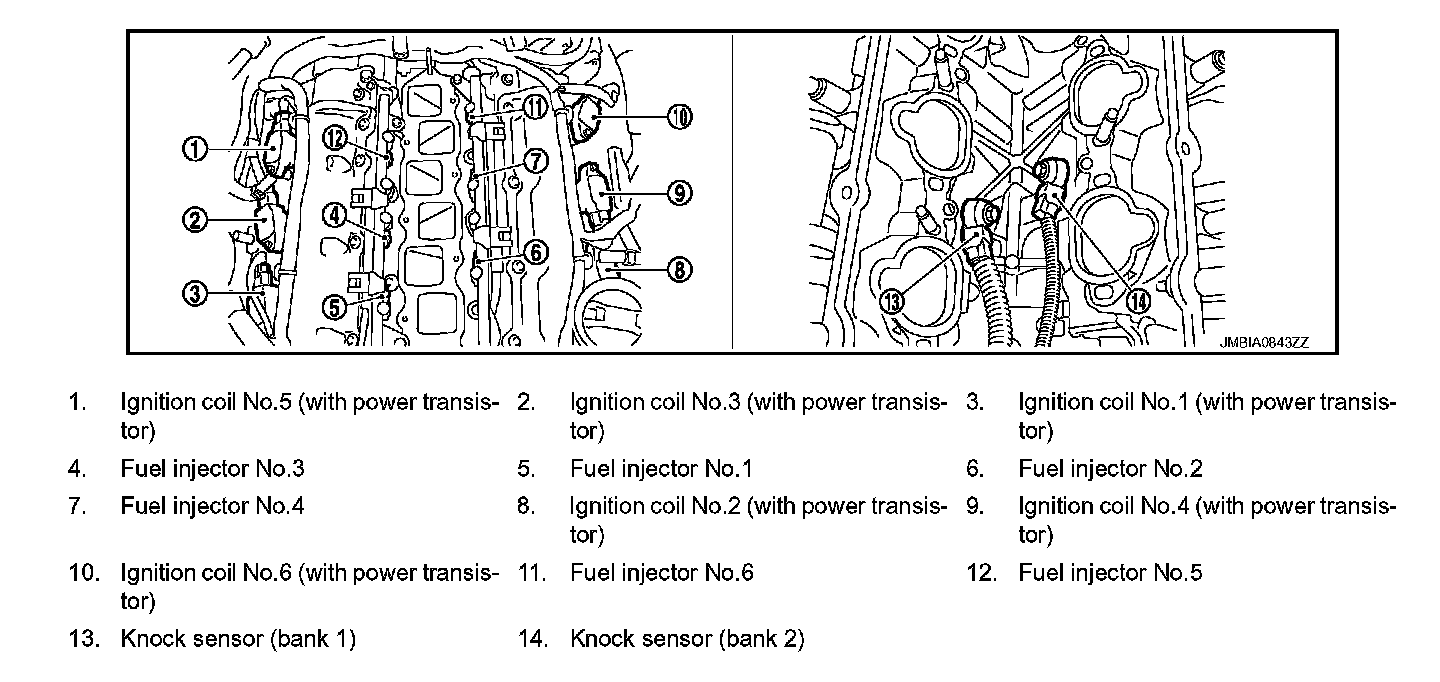 1
2
3
12
4
5
11
7
6
10
9
8
13
14
JMBIA0843ZZ

1. Ignition coil No.5 (with power transistor)
2. Ignition coil No.3 (with power transistor)
3. Ignition coil No.1 (with power transistor)
4. Fuel injector No.3
5. Fuel injector No.1
6. Fuel injector No.2
7. Fuel injector No.4
8. Ignition coil No.2 (with power transistor)
9. Ignition coil No.4 (with power transistor)
10. Ignition coil No.6 (with power transistor)
11. Fuel injector No.6
12. Fuel injector No.5
13. Knock sensor (bank 1)
14. Knock sensor (bank 2)