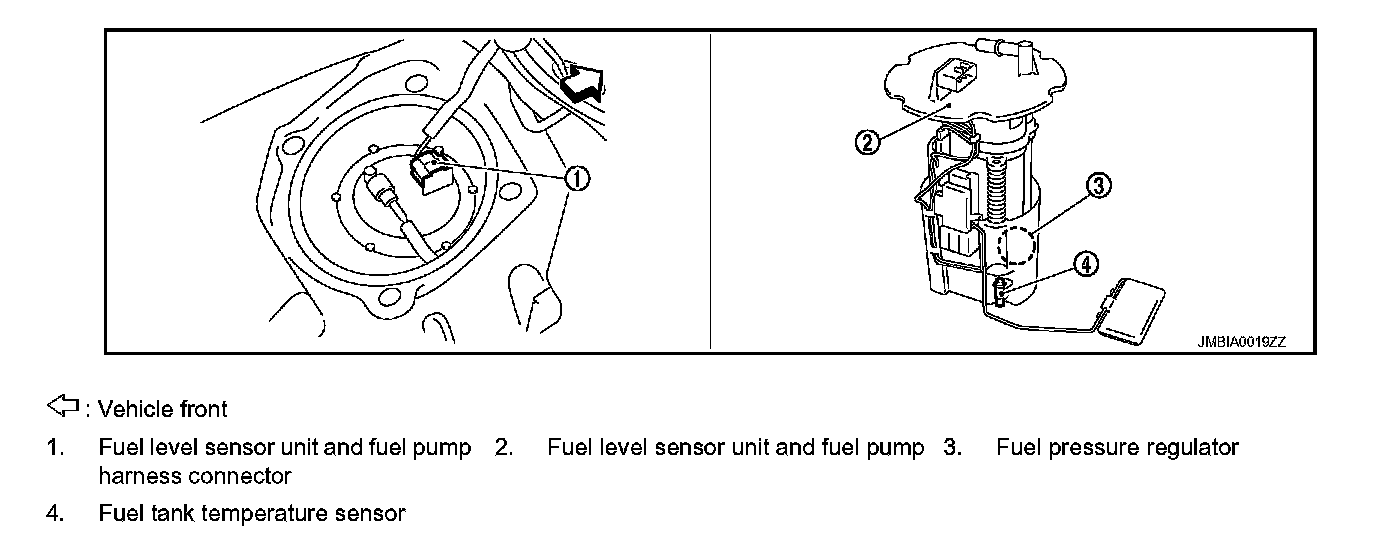 ①

②

③

④

JMBIA0019ZZ

⇦ : Vehicle front

1. Fuel level sensor unit and fuel pump harness connector
2. Fuel level sensor unit and fuel pump
3. Fuel pressure regulator
4. Fuel tank temperature sensor