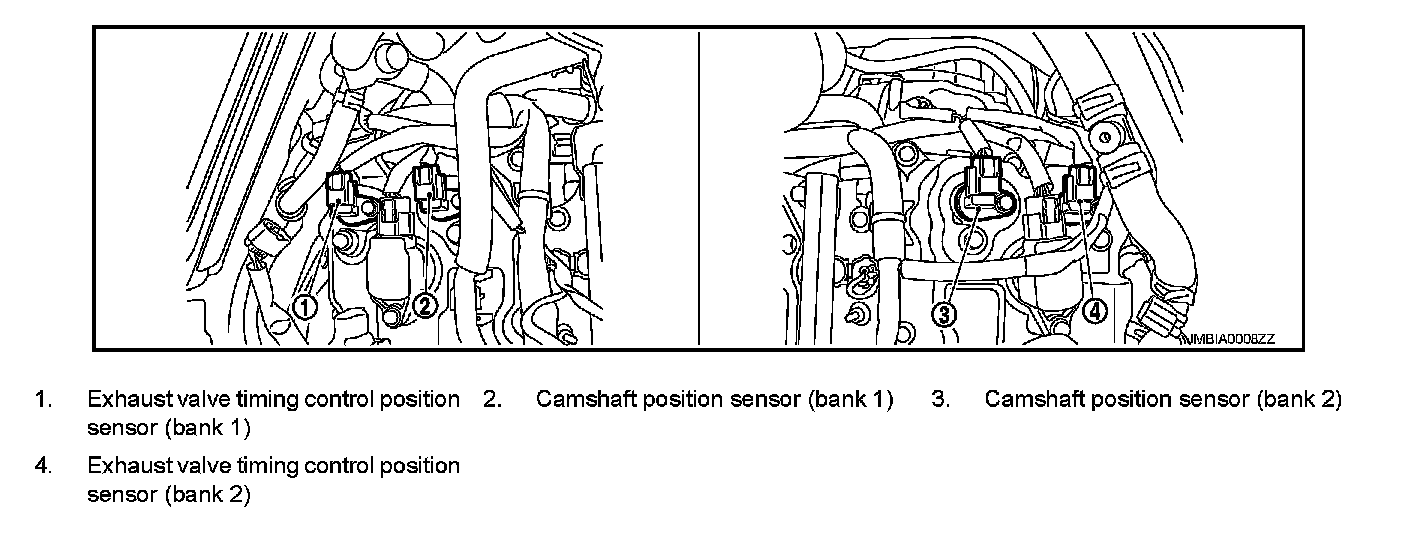 1

2

3

4

JMBIA0008ZZ

1. Exhaust valve timing control position sensor (bank 1)

2. Camshaft position sensor (bank 1)

3. Camshaft position sensor (bank 2)

4. Exhaust valve timing control position sensor (bank 2)