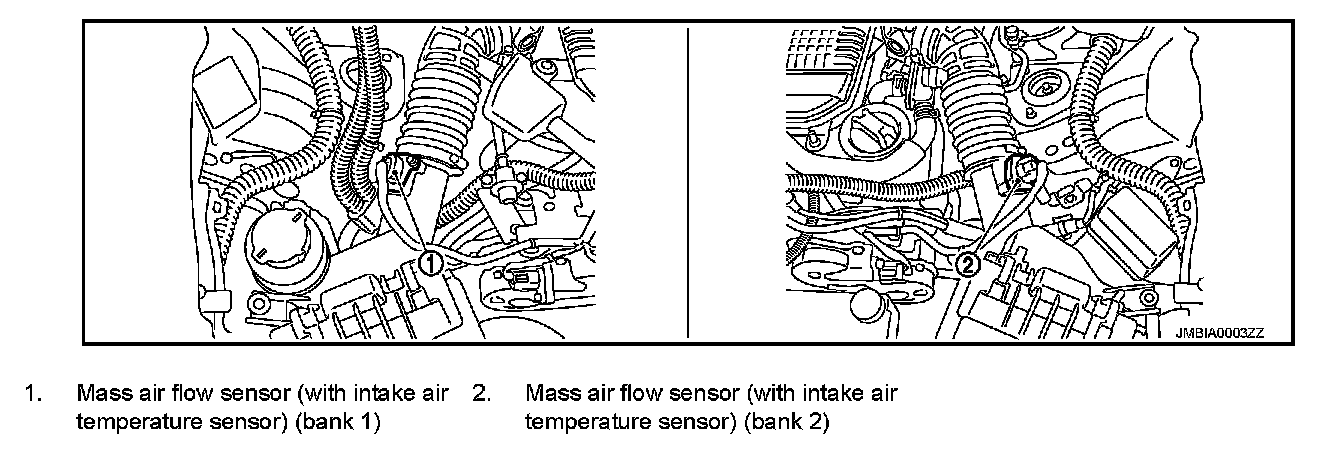 1

2

JMBIA0003ZZ

1. Mass air flow sensor (with intake air temperature sensor) (bank 1)

2. Mass air flow sensor (with intake air temperature sensor) (bank 2)