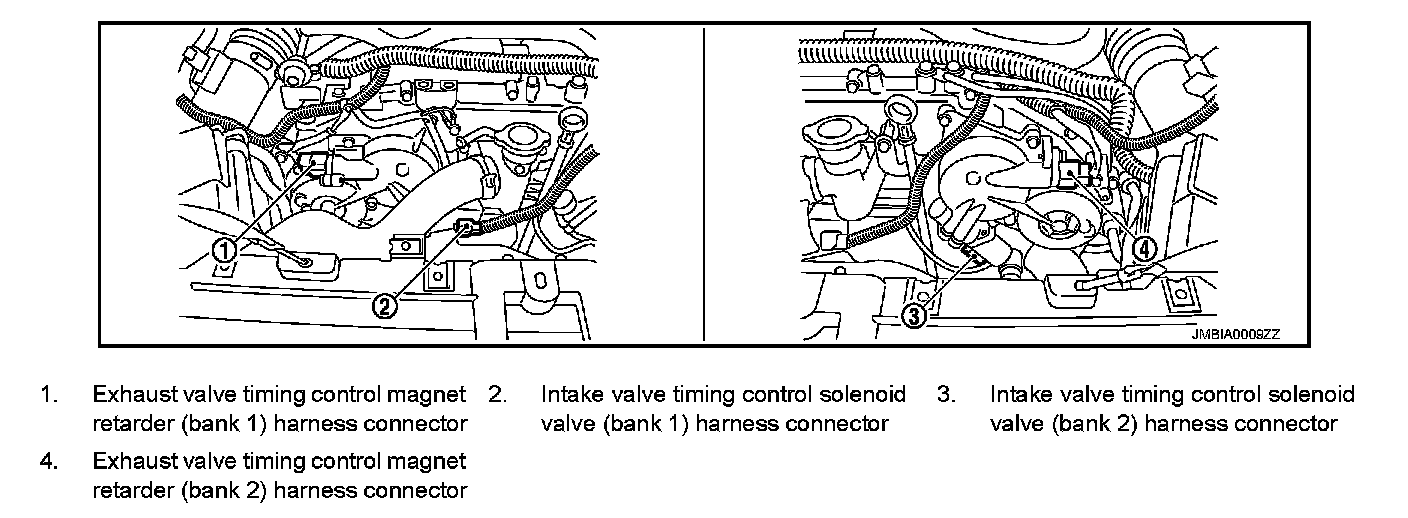 1
2
3
4
JMBIA0009ZZ

1. Exhaust valve timing control magnet retarder (bank 1) harness connector
2. Intake valve timing control solenoid valve (bank 1) harness connector
3. Intake valve timing control solenoid valve (bank 2) harness connector
4. Exhaust valve timing control magnet retarder (bank 2) harness connector