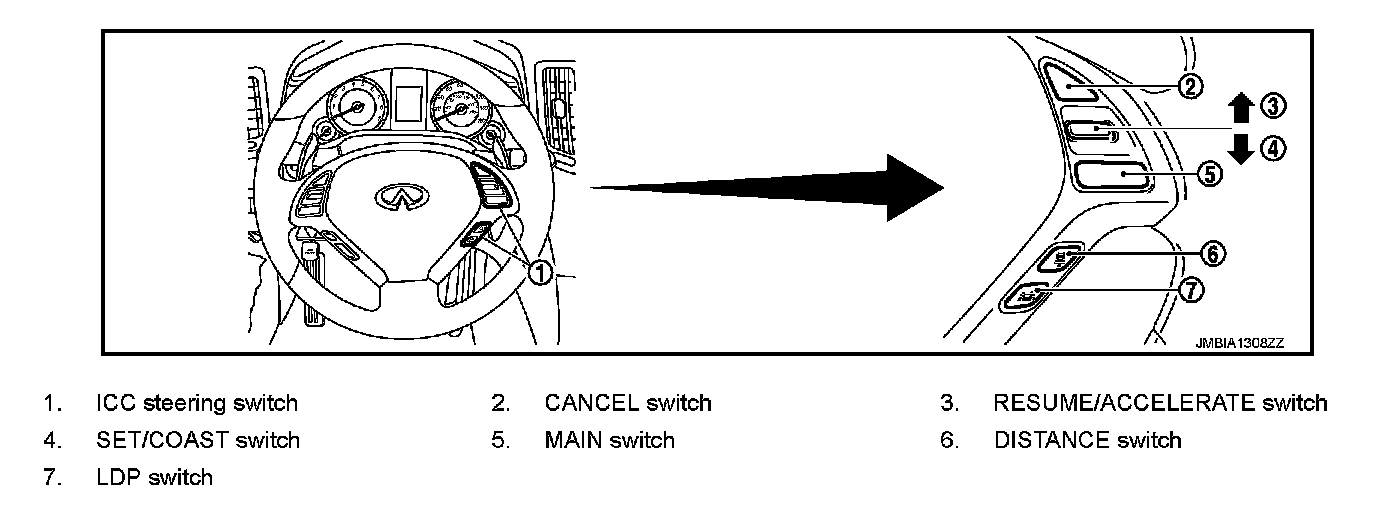 1
2
3
4
5
6
7
JMBIA1308ZZ

1. ICC steering switch
2. CANCEL switch
3. RESUME/ACCELERATE switch
4. SET/COAST switch
5. MAIN switch
6. DISTANCE switch
7. LDP switch