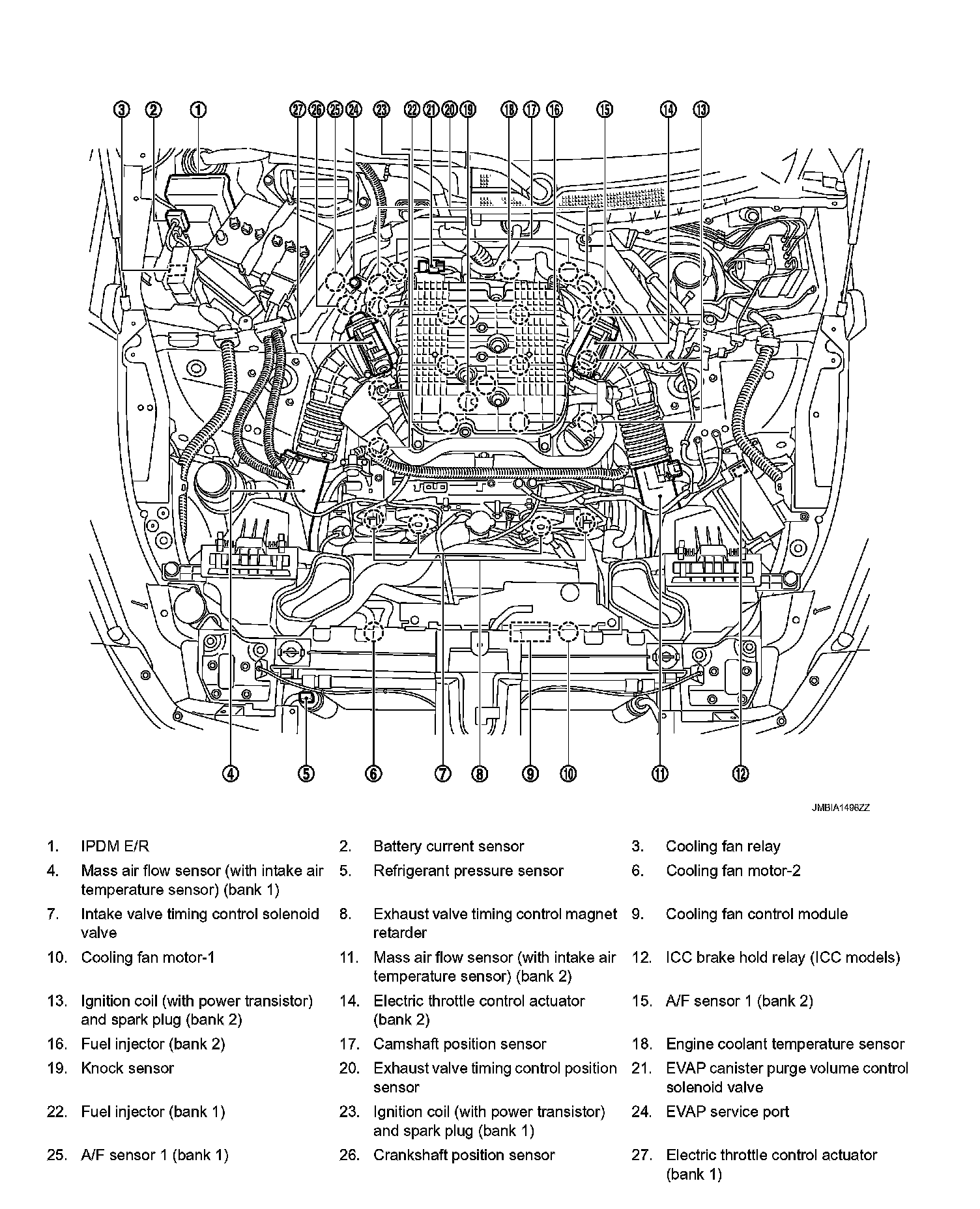 ③ ② ① ㉗ ㉖ ㉕ ㉔ ㉓ ㉒ ㉑ ⑳ ⑲ ⑱ ⑰ ⑯ ⑮ ⑭ ⑬

④ ⑤ ⑥ ⑦ ⑧ ⑨ ⑩ ⑪ ⑫

JMBIA1496ZZ

1. IPDM E/R
2. Battery current sensor
3. Cooling fan relay
4. Mass air flow sensor (with intake air temperature sensor) (bank 1)
5. Refrigerant pressure sensor
6. Cooling fan motor-2
7. Intake valve timing control solenoid valve
8. Exhaust valve timing control magnet retarder
9. Cooling fan control module
10. Cooling fan motor-1
11. Mass air flow sensor (with intake air temperature sensor) (bank 2)
12. ICC brake hold relay (ICC models)
13. Ignition coil (with power transistor) and spark plug (bank 2)
14. Electric throttle control actuator (bank 2)
15. A/F sensor 1 (bank 2)
16. Fuel injector (bank 2)
17. Camshaft position sensor
18. Engine coolant temperature sensor
19. Knock sensor
20. Exhaust valve timing control position sensor
21. EVAP canister purge volume control solenoid valve
22. Fuel injector (bank 1)
23. Ignition coil (with power transistor) and spark plug (bank 1)
24. EVAP service port
25. A/F sensor 1 (bank 1)
26. Crankshaft position sensor
27. Electric throttle control actuator (bank 1)