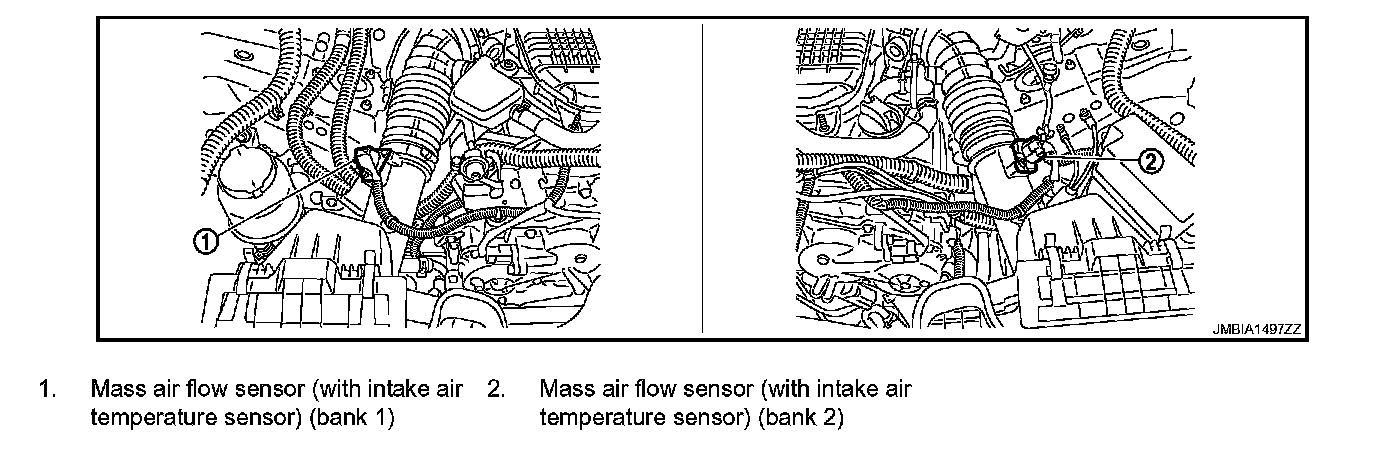 1

2

JMBIA1497ZZ

1. Mass air flow sensor (with intake air temperature sensor) (bank 1)

2. Mass air flow sensor (with intake air temperature sensor) (bank 2)