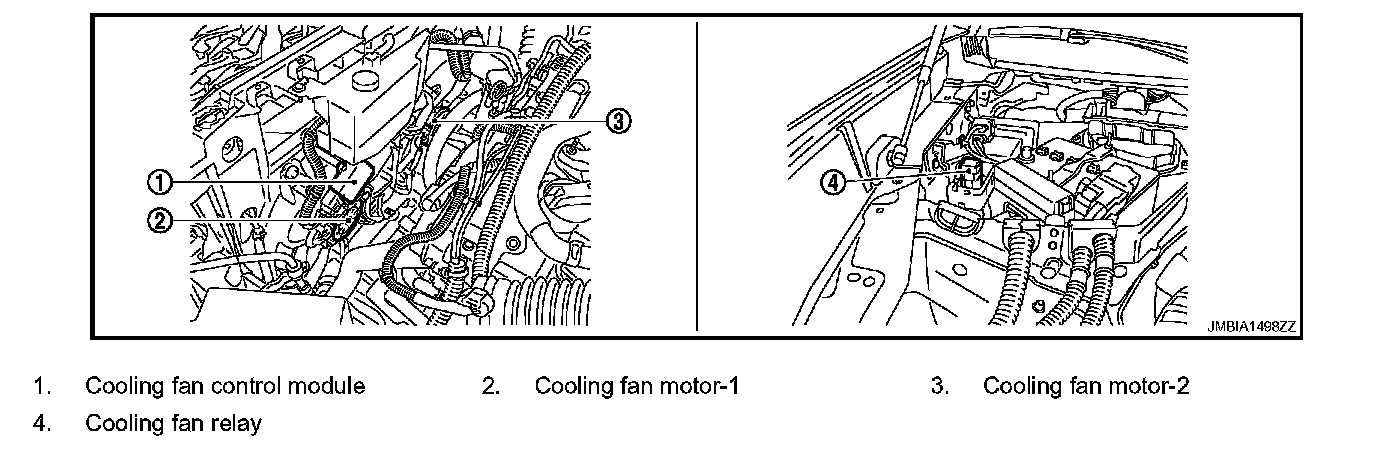 ③
①
②
④
JMBIA1498ZZ

1. Cooling fan control module
2. Cooling fan motor-1
3. Cooling fan motor-2
4. Cooling fan relay