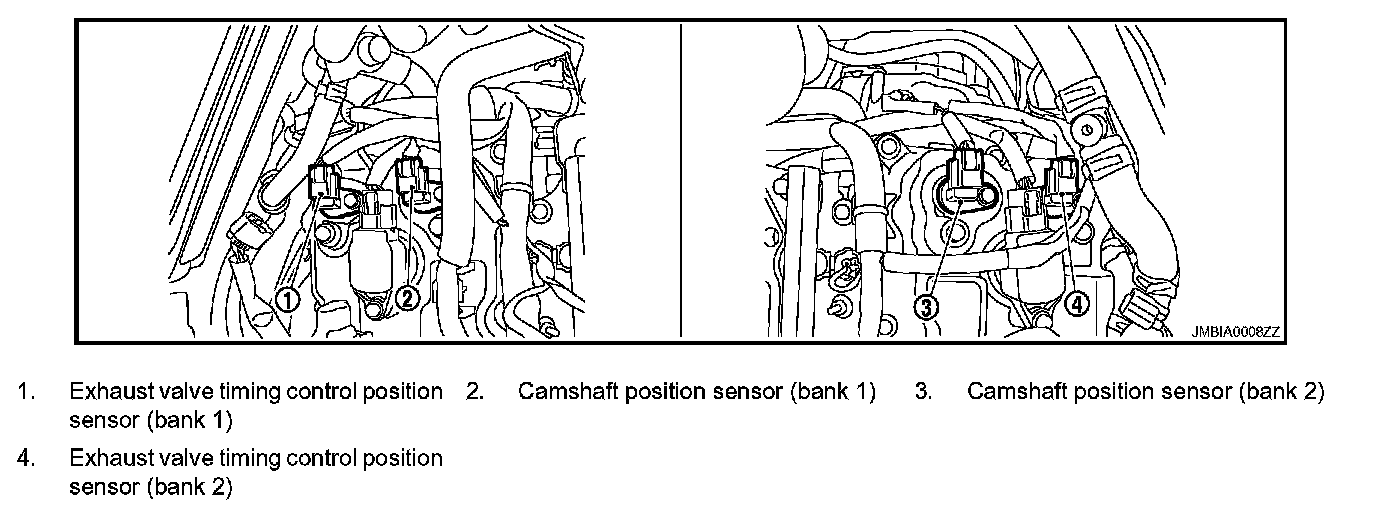 1

2

3

4

JMBIA0008ZZ

1. Exhaust valve timing control position sensor (bank 1)

2. Camshaft position sensor (bank 1)

3. Camshaft position sensor (bank 2)

4. Exhaust valve timing control position sensor (bank 2)