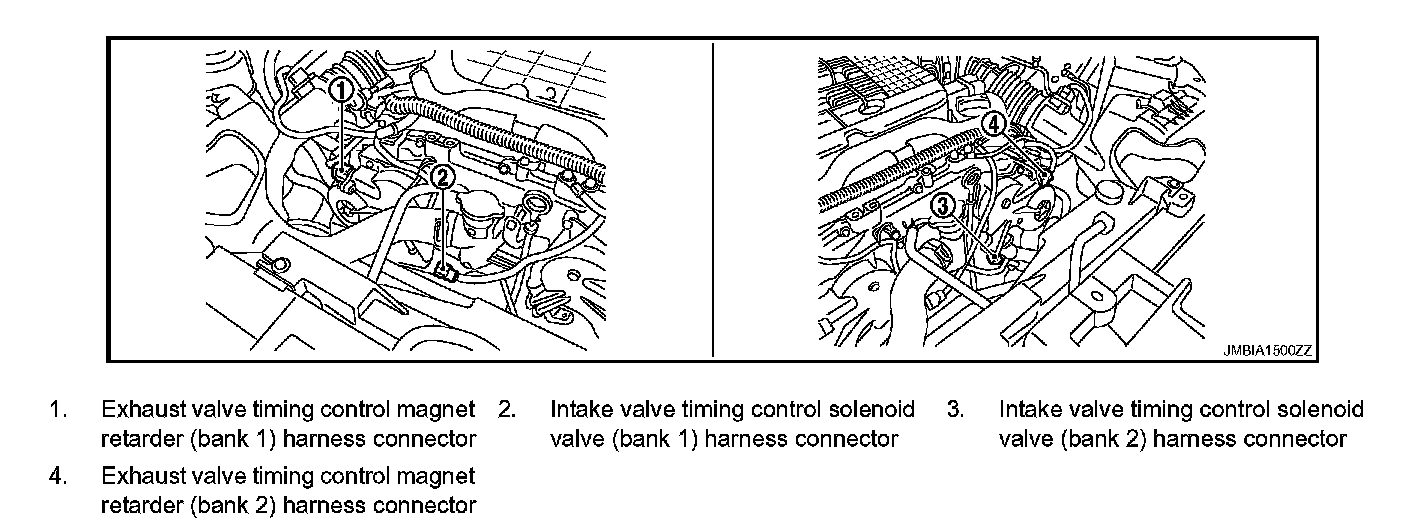 1

2

4

3

JMBIA1500ZZ

1. Exhaust valve timing control magnet retarder (bank 1) harness connector

2. Intake valve timing control solenoid valve (bank 1) harness connector

3. Intake valve timing control solenoid valve (bank 2) harness connector

4. Exhaust valve timing control magnet retarder (bank 2) harness connector