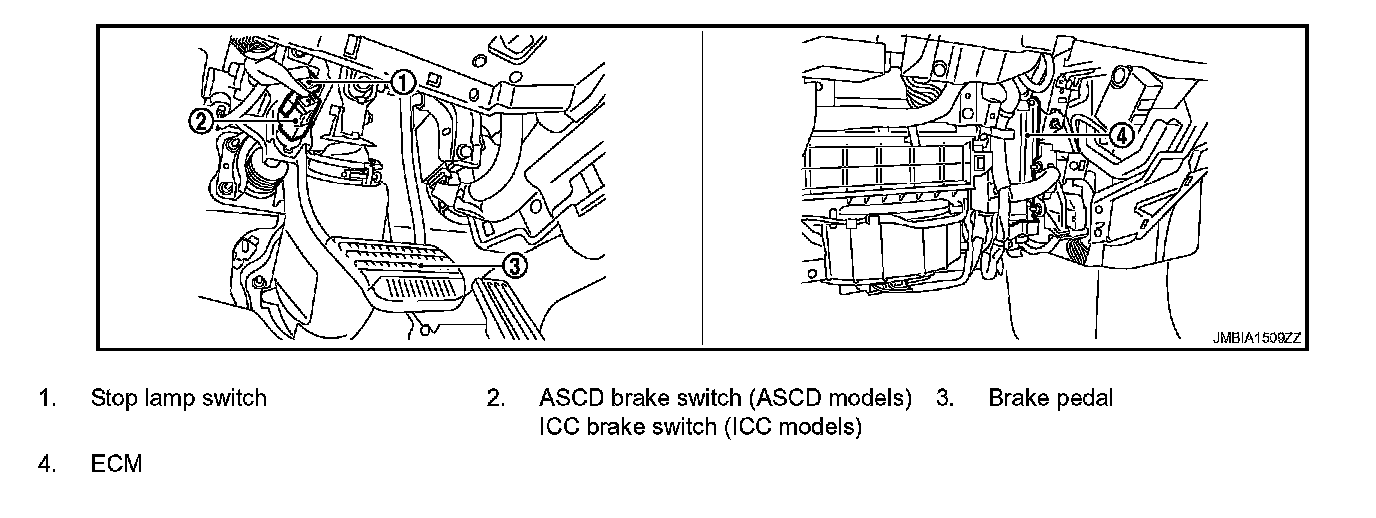 1
2
3
4
JMBIA1509ZZ

1. Stop lamp switch

2. ASCD brake switch (ASCD models) ICC brake switch (ICC models)

3. Brake pedal

4. ECM