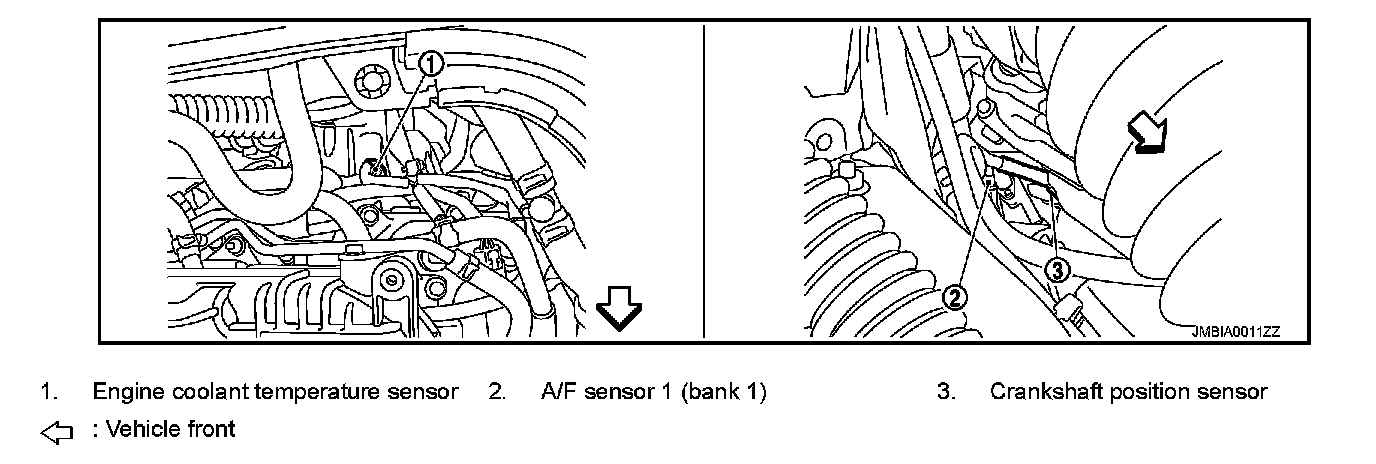 1

2

3

JMBIA0011ZZ

1. Engine coolant temperature sensor 2. A/F sensor 1 (bank 1) 3. Crankshaft position sensor

: Vehicle front