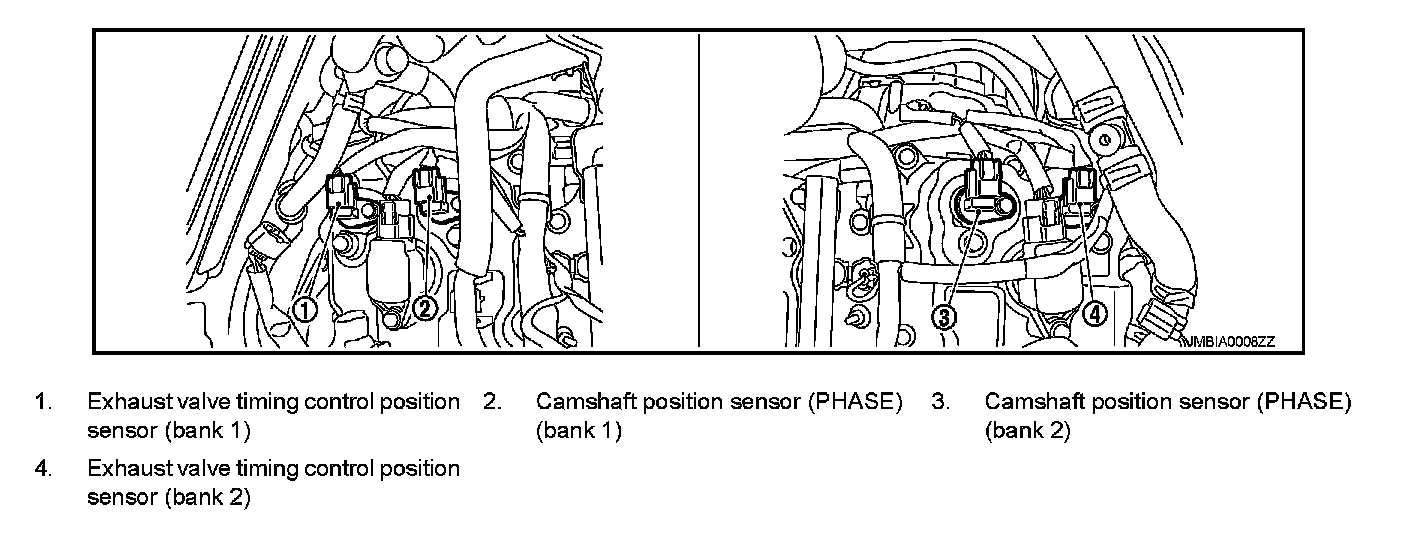 1
2
3
4
MBIA0008ZZ

1. Exhaust valve timing control position sensor (bank 1)

2. Camshaft position sensor (PHASE) (bank 1)

3. Camshaft position sensor (PHASE) (bank 2)

4. Exhaust valve timing control position sensor (bank 2)