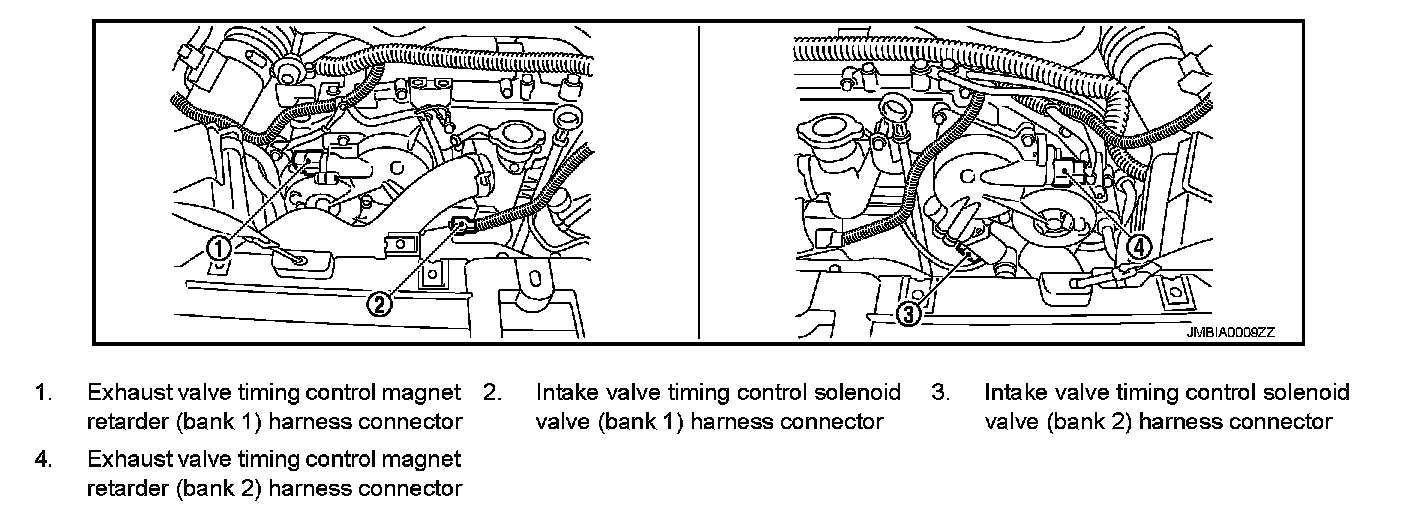 1
2
3
4
JMBIA0009ZZ

1. Exhaust valve timing control magnet retarder (bank 1) harness connector
2. Intake valve timing control solenoid valve (bank 1) harness connector
3. Intake valve timing control solenoid valve (bank 2) harness connector
4. Exhaust valve timing control magnet retarder (bank 2) harness connector