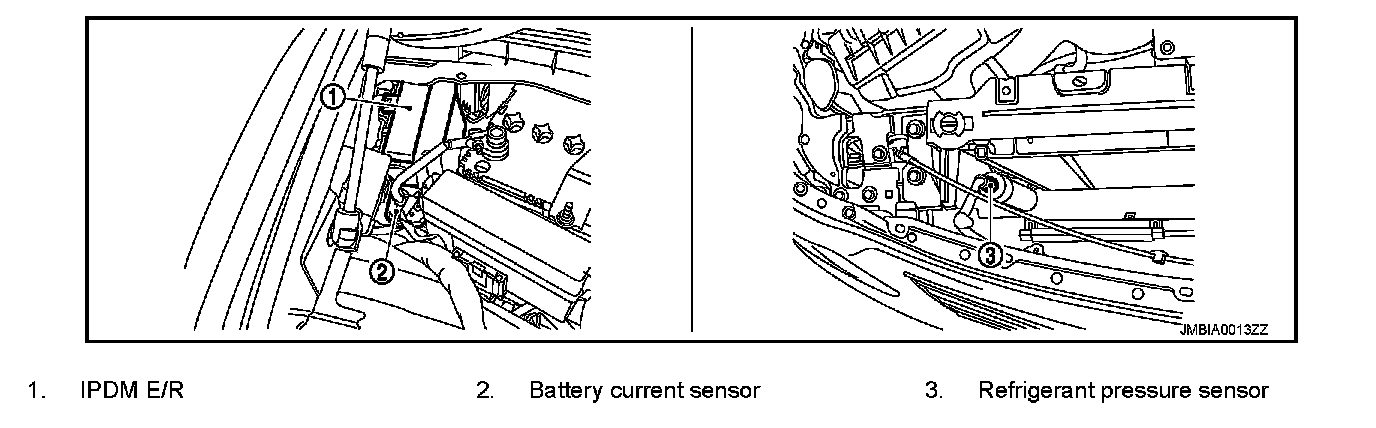 1

2

3

JMBIA0013ZZ

1. IPDM E/R

2. Battery current sensor

3. Refrigerant pressure sensor