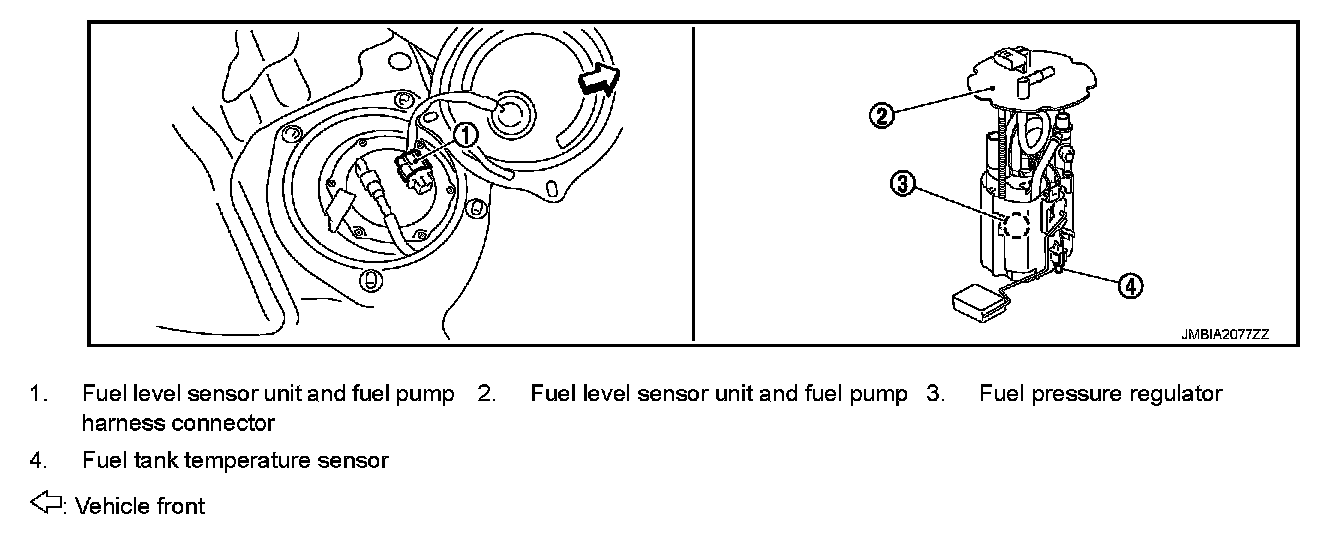 1

2

3

4

JMBIA2077ZZ

1. Fuel level sensor unit and fuel pump harness connector
2. Fuel level sensor unit and fuel pump
3. Fuel pressure regulator
4. Fuel tank temperature sensor

⇦: Vehicle front