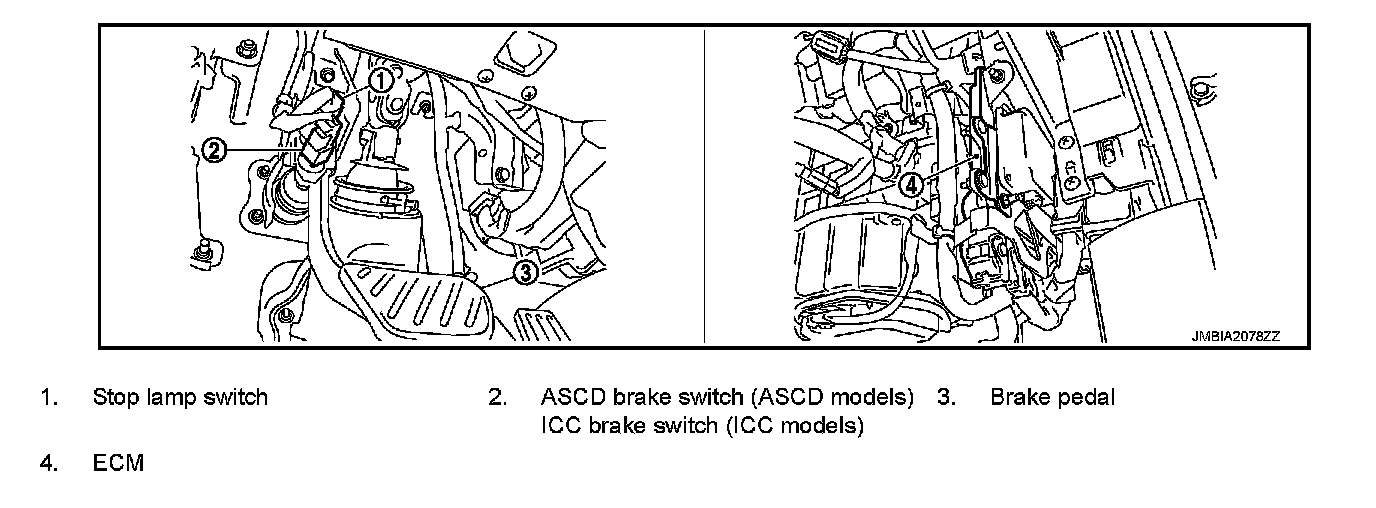 ①
②
③
④
JMBIA2078ZZ

1. Stop lamp switch

2. ASCD brake switch (ASCD models) ICC brake switch (ICC models)

3. Brake pedal

4. ECM