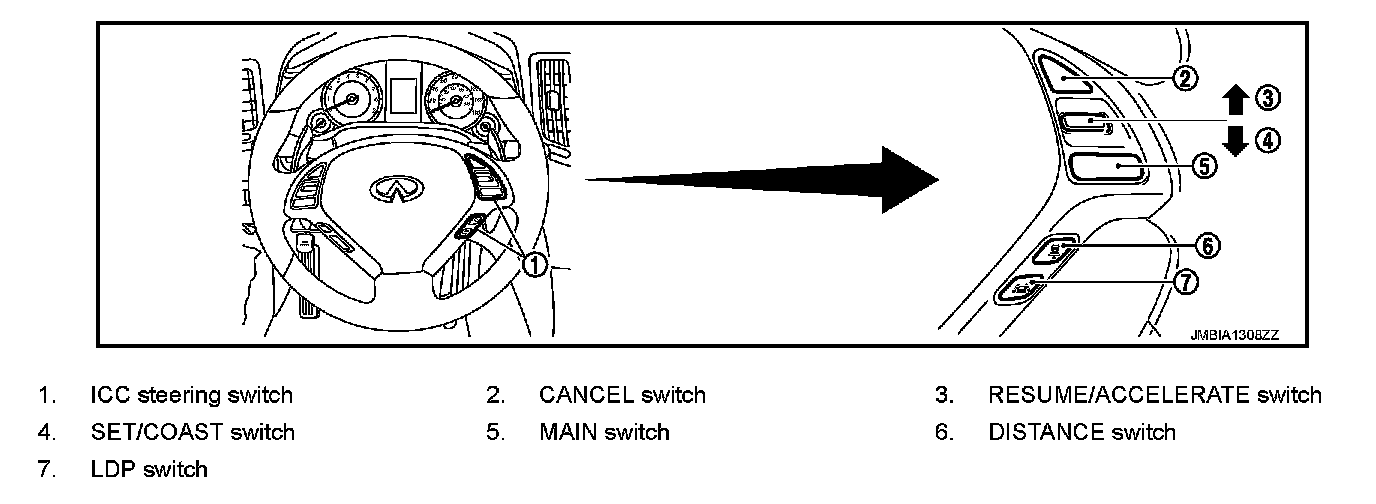 1
2
3
4
5
6
7
JMBIA1308ZZ

1. ICC steering switch
2. CANCEL switch
3. RESUME/ACCELERATE switch
4. SET/COAST switch
5. MAIN switch
6. DISTANCE switch
7. LDP switch