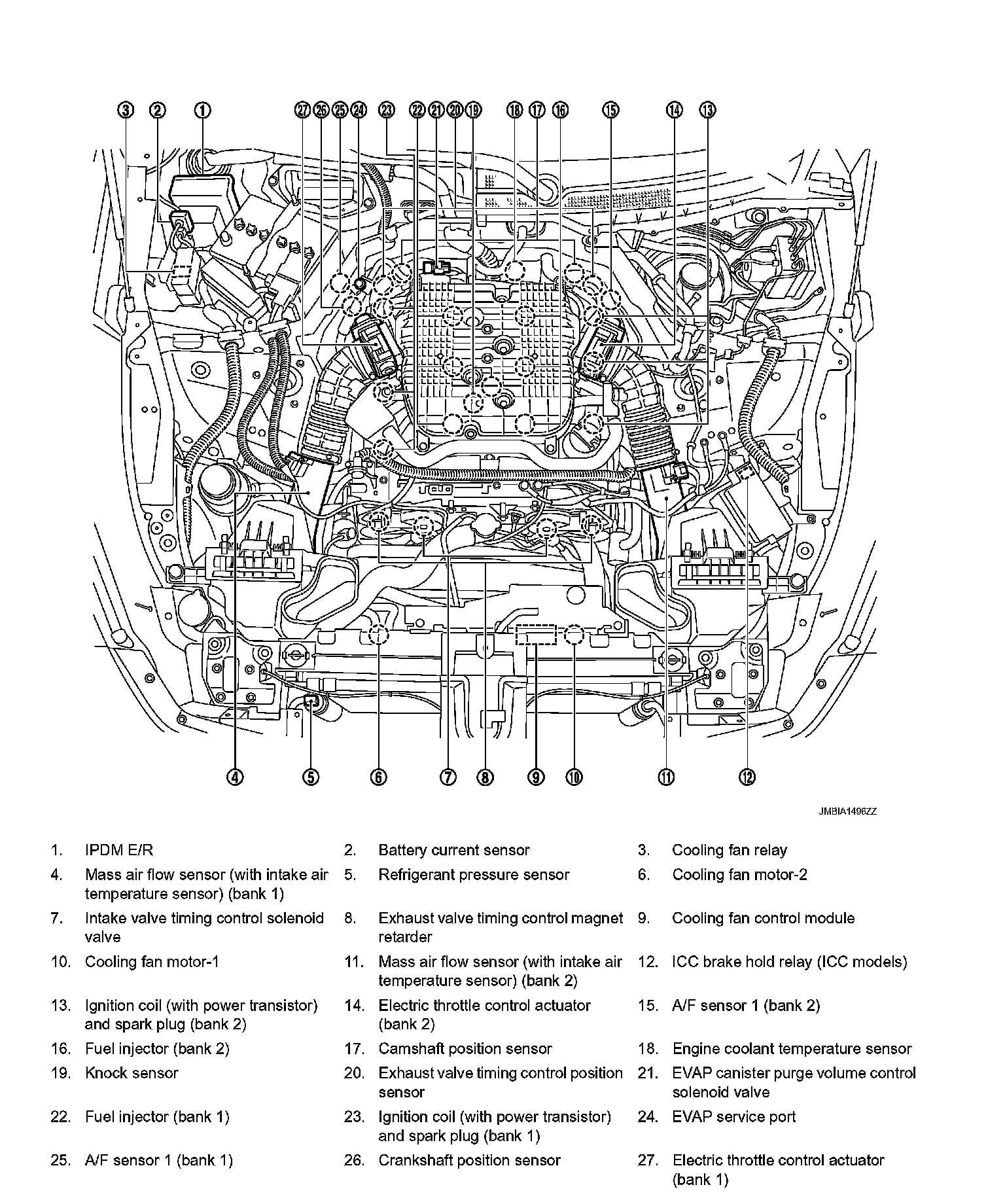 ③ ② ① ㉗ ㉖ ㉕ ㉔ ㉓ ㉒ ㉑ ⑳ ⑲ ⑱ ⑰ ⑯ ⑮ ⑭ ⑬

④ ⑤ ⑥ ⑦ ⑧ ⑨ ⑩ ⑪ ⑫

JMBIA1496ZZ

| | | | | | |
|---|---|---|---|---|---|
| 1. | IPDM E/R | 2. | Battery current sensor | 3. | Cooling fan relay |
| 4. | Mass air flow sensor (with intake air temperature sensor) (bank 1) | 5. | Refrigerant pressure sensor | 6. | Cooling fan motor-2 |
| 7. | Intake valve timing control solenoid valve | 8. | Exhaust valve timing control magnet retarder | 9. | Cooling fan control module |
| 10. | Cooling fan motor-1 | 11. | Mass air flow sensor (with intake air temperature sensor) (bank 2) | 12. | ICC brake hold relay (ICC models) |
| 13. | Ignition coil (with power transistor) and spark plug (bank 2) | 14. | Electric throttle control actuator (bank 2) | 15. | A/F sensor 1 (bank 2) |
| 16. | Fuel injector (bank 2) | 17. | Camshaft position sensor | 18. | Engine coolant temperature sensor |
| 19. | Knock sensor | 20. | Exhaust valve timing control position sensor | 21. | EVAP canister purge volume control solenoid valve |
| 22. | Fuel injector (bank 1) | 23. | Ignition coil (with power transistor) and spark plug (bank 1) | 24. | EVAP service port |
| 25. | A/F sensor 1 (bank 1) | 26. | Crankshaft position sensor | 27. | Electric throttle control actuator (bank 1) |