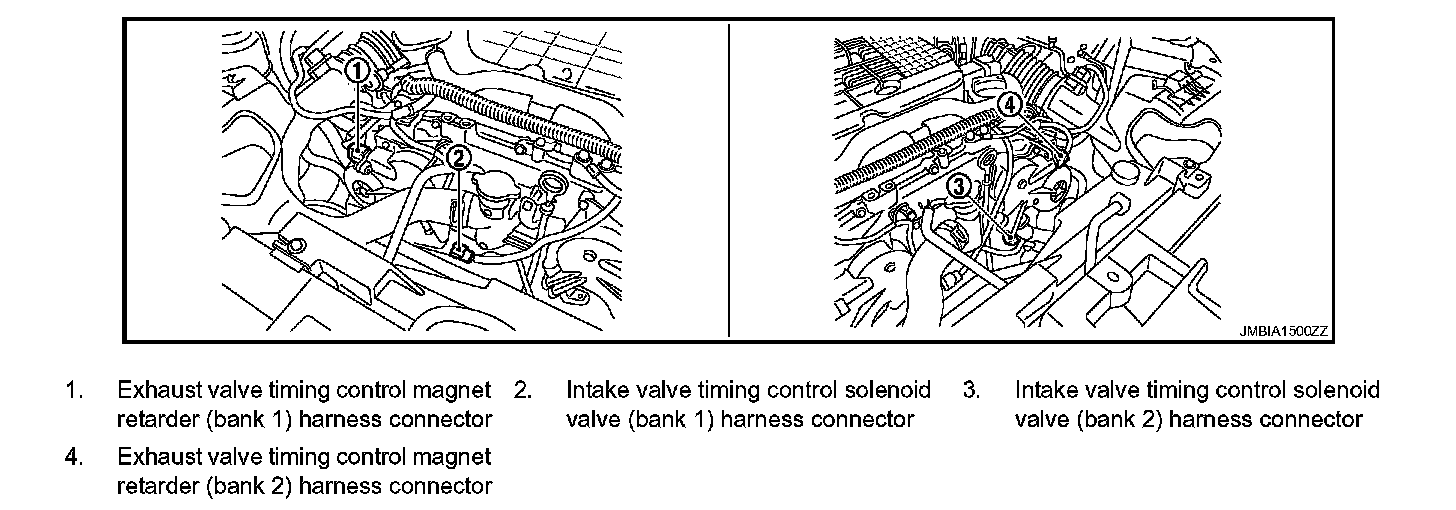 1

2

4

3

JMBIA1500ZZ

1. Exhaust valve timing control magnet retarder (bank 1) harness connector

2. Intake valve timing control solenoid valve (bank 1) harness connector

3. Intake valve timing control solenoid valve (bank 2) harness connector

4. Exhaust valve timing control magnet retarder (bank 2) harness connector