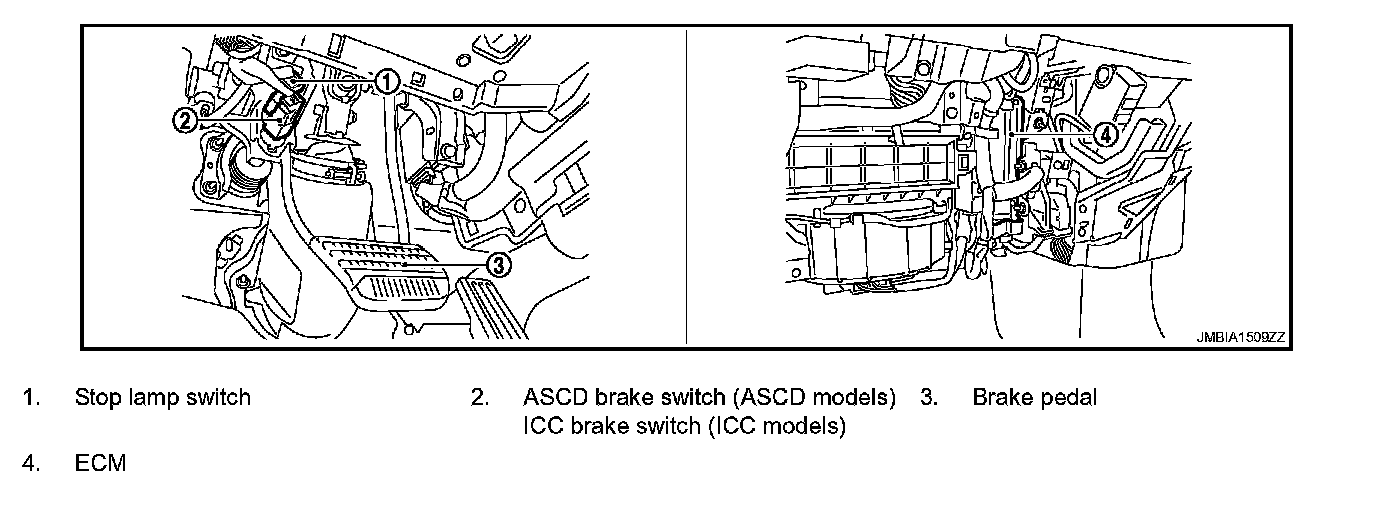 1
2
3
4
JMBIA1509ZZ

1. Stop lamp switch

2. ASCD brake switch (ASCD models)
ICC brake switch (ICC models)

3. Brake pedal

4. ECM