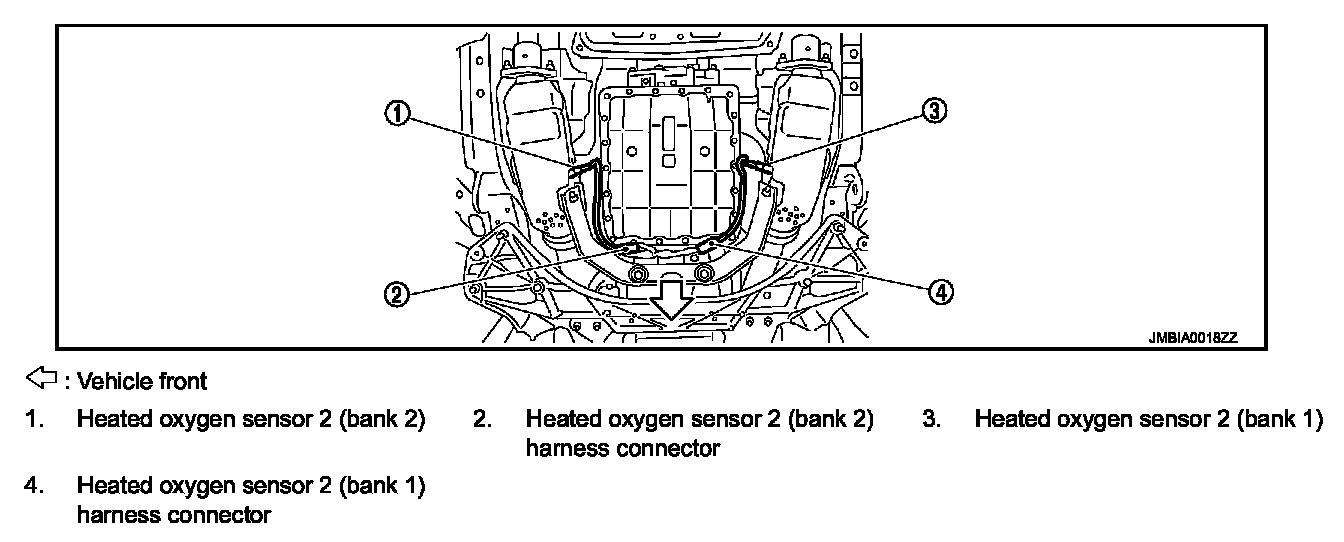 1
3
2
4
JMBIA0018ZZ

⇦ : Vehicle front

1. Heated oxygen sensor 2 (bank 2)

2. Heated oxygen sensor 2 (bank 2) harness connector

3. Heated oxygen sensor 2 (bank 1)

4. Heated oxygen sensor 2 (bank 1) harness connector