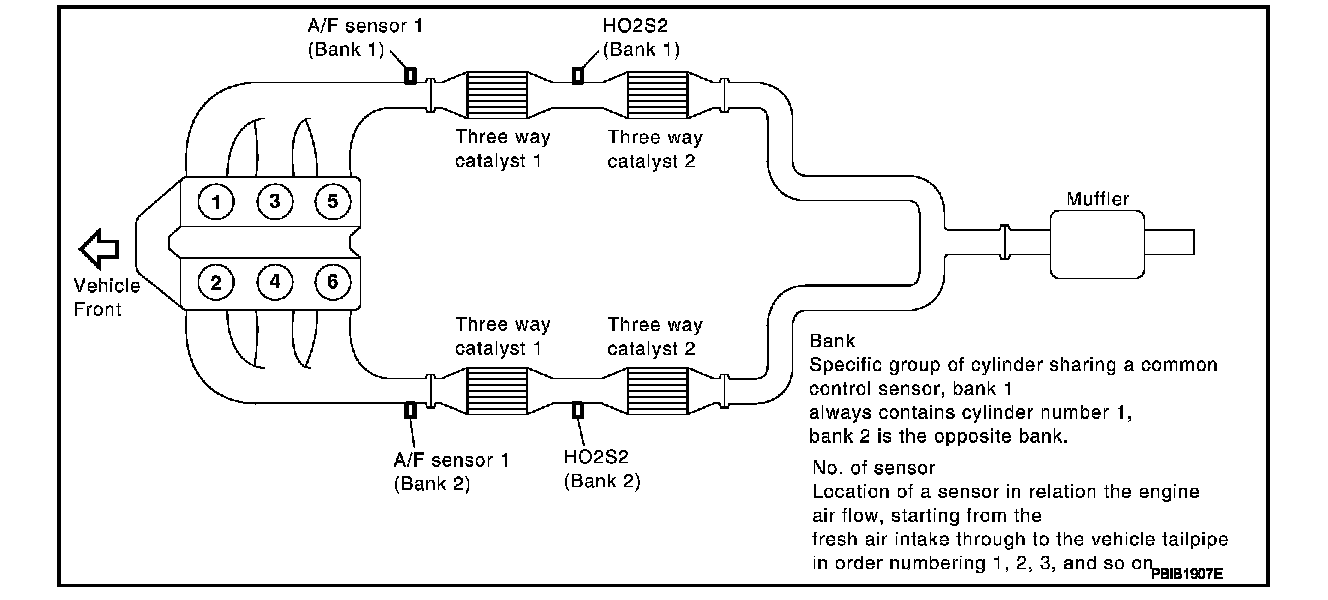 A/F sensor 1
(Bank 1)

HO2S2
(Bank 1)

Three way
catalyst 1

Three way
catalyst 2

1
3
5
2
4
6

Vehicle
Front

Muffler

Three way
catalyst 1

Three way
catalyst 2

A/F sensor 1
(Bank 2)

HO2S2
(Bank 2)

Bank
Specific group of cylinder sharing a common control sensor, bank 1
always contains cylinder number 1,
bank 2 is the opposite bank.

No. of sensor
Location of a sensor in relation the engine air flow, starting from the
fresh air intake through to the vehicle tailpipe in order numbering 1, 2, 3, and so on

PBIB1907E