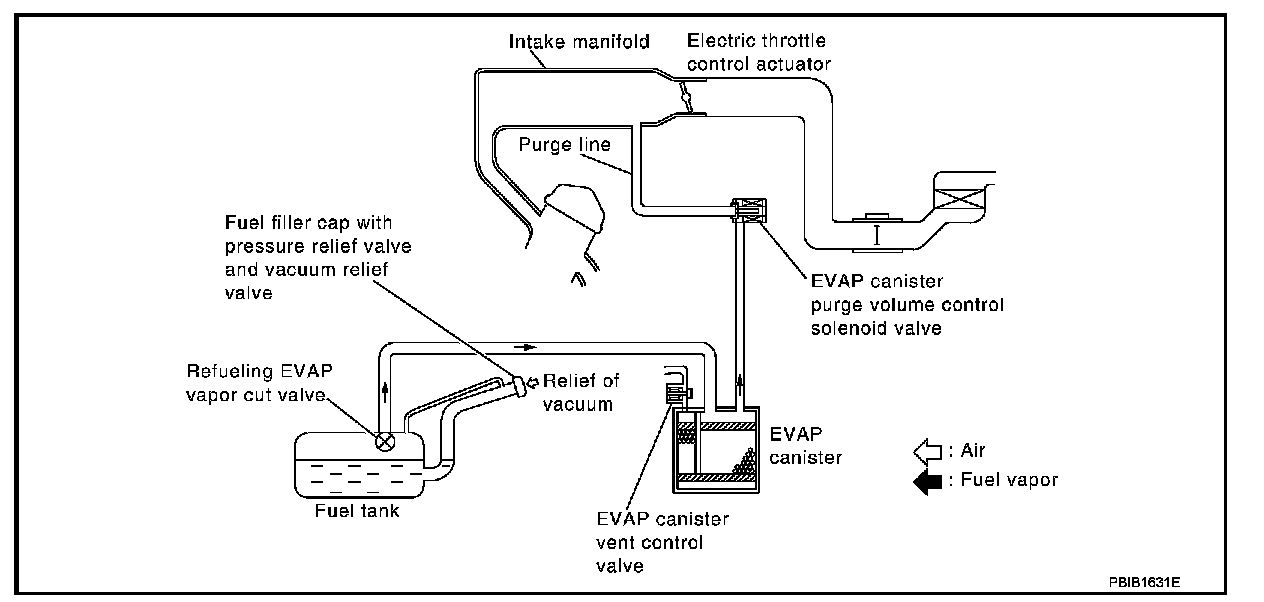 Intake manifold

Electric throttle control actuator

Purge line

Fuel filler cap with pressure relief valve and vacuum relief valve

EVAP canister purge volume control solenoid valve

Refueling EVAP vapor cut valve

Relief of vacuum

EVAP canister

: Air

: Fuel vapor

Fuel tank

EVAP canister vent control valve

PBIB1631E