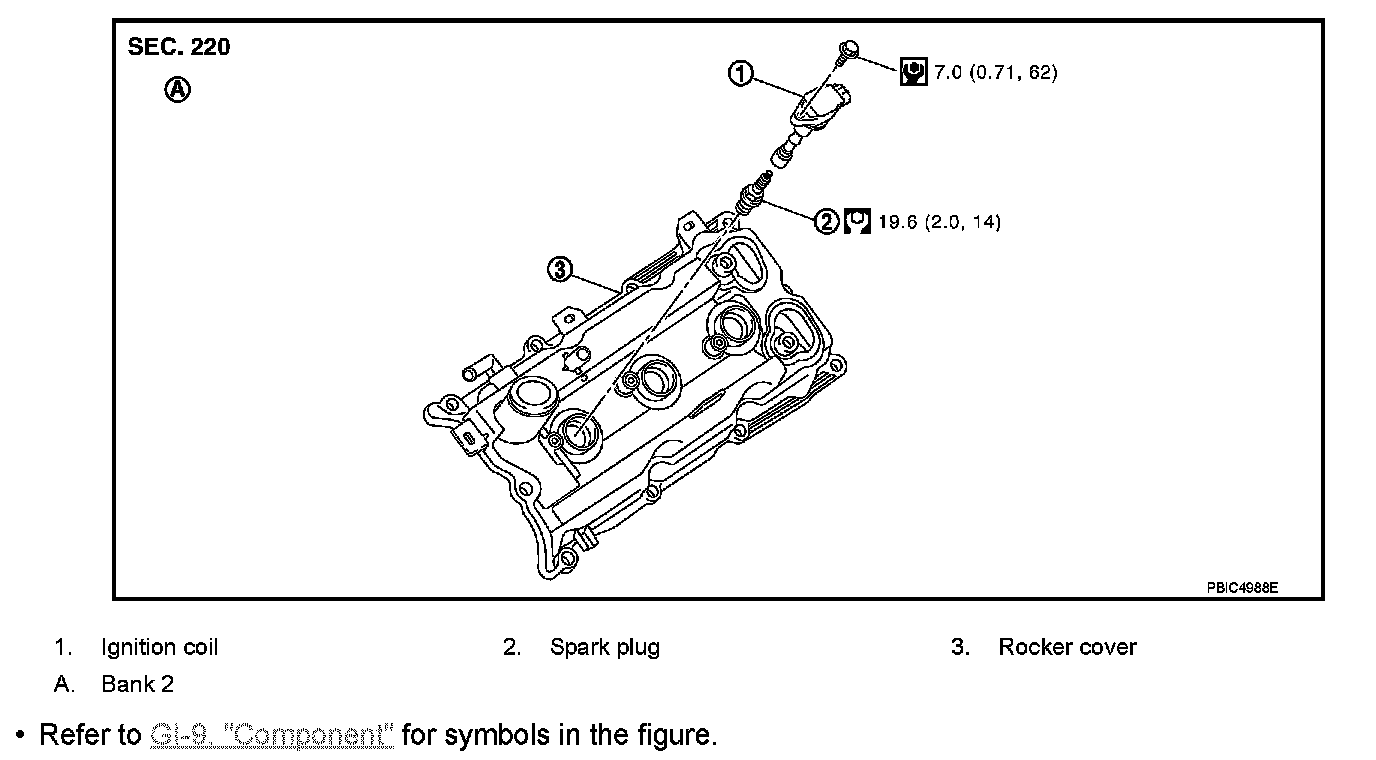 SEC. 220

Ⓐ

① 7.0 (0.71, 62)

② 19.6 (2.0, 14)

③

PBIC4988E

1. Ignition coil
2. Spark plug
3. Rocker cover
A. Bank 2

• Refer to GI-9, "Component" for symbols in the figure.