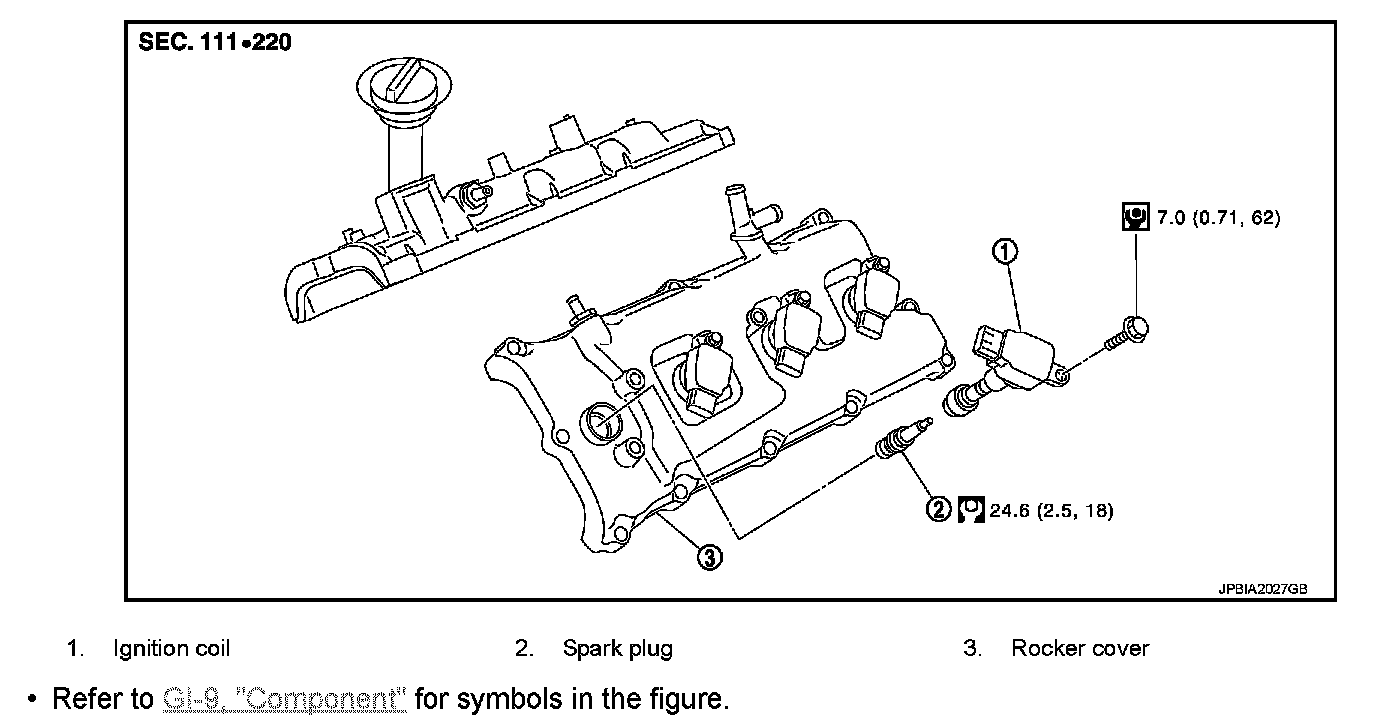 SEC. 111•220

7.0 (0.71, 62)

1

2 24.6 (2.5, 18)

3

JPBIA2027GB

1. Ignition coil 2. Spark plug 3. Rocker cover

• Refer to GI-9, "Component" for symbols in the figure.