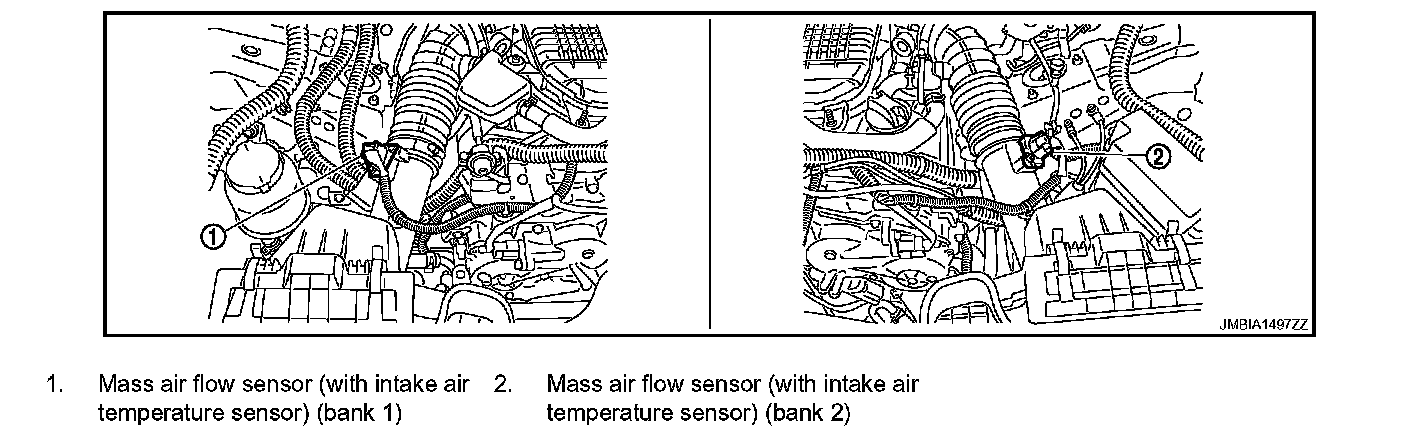 ①

②

JMBIA1497ZZ

1. Mass air flow sensor (with intake air temperature sensor) (bank 1)

2. Mass air flow sensor (with intake air temperature sensor) (bank 2)