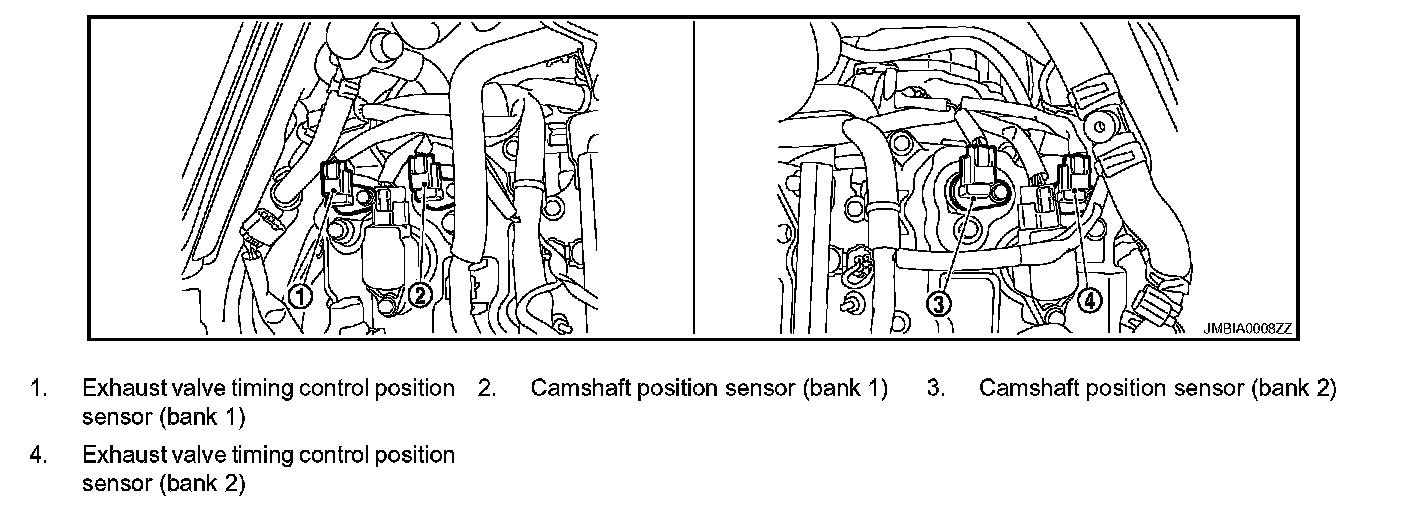 1
2
3
4
JMBIA0008ZZ

1. Exhaust valve timing control position sensor (bank 1)

2. Camshaft position sensor (bank 1)

3. Camshaft position sensor (bank 2)

4. Exhaust valve timing control position sensor (bank 2)