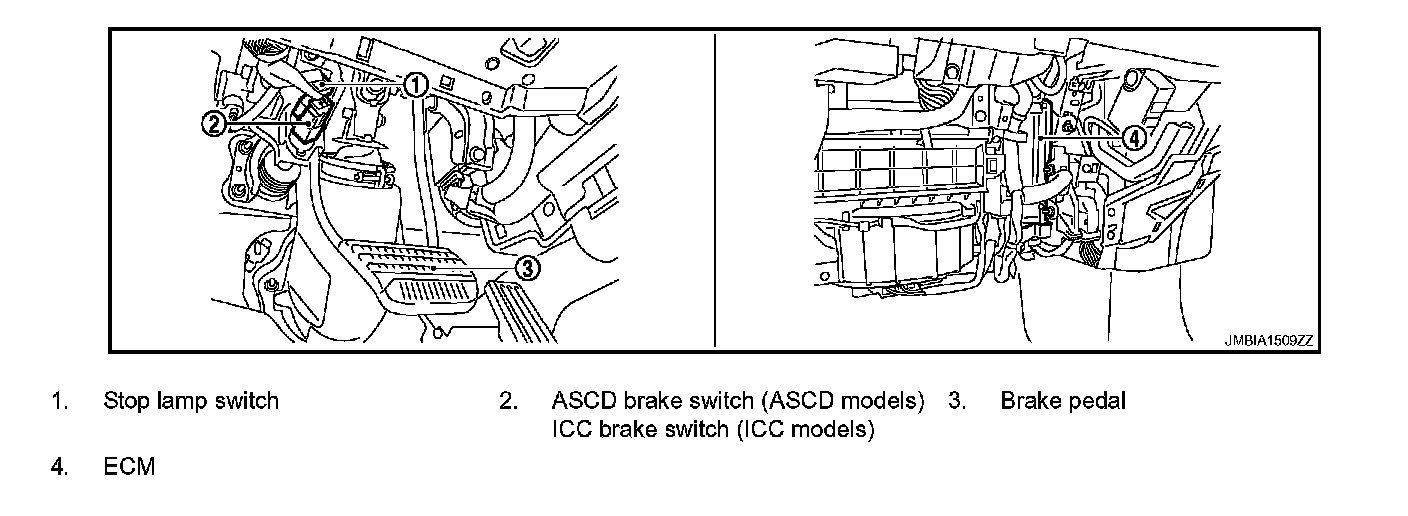 1
2
3
4
JMBIA1509ZZ

1. Stop lamp switch

2. ASCD brake switch (ASCD models)
ICC brake switch (ICC models)

3. Brake pedal

4. ECM