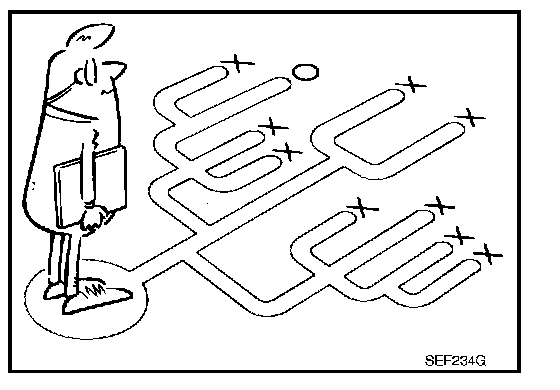 SEF234G