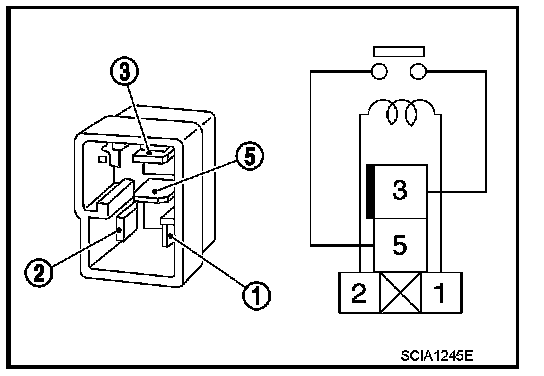 3
5
2
1
3
5
2
1
SCIA1245E