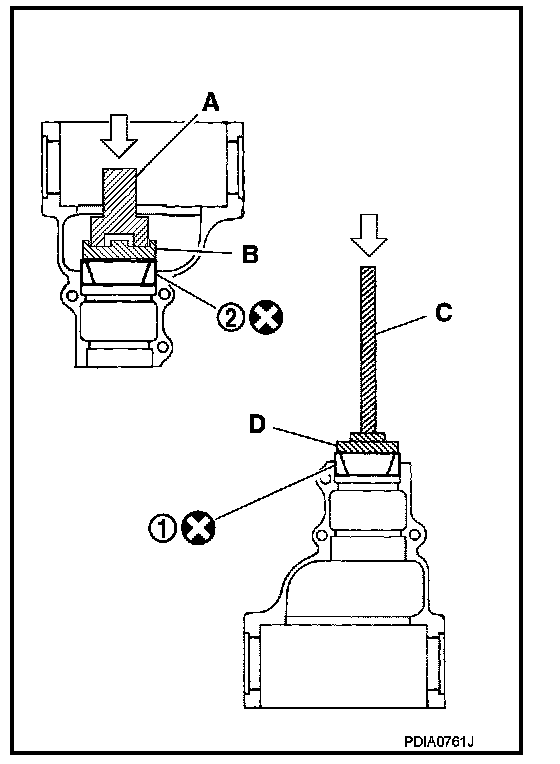 A
B
2
C
D
1
PDIA0761J