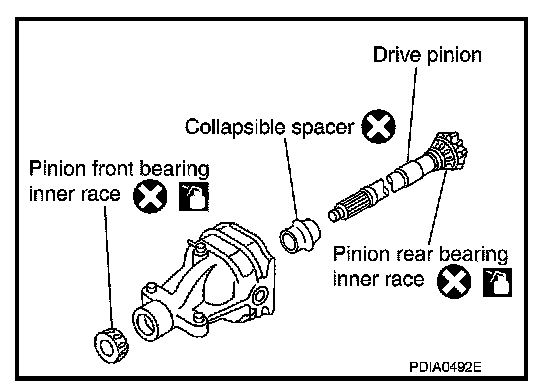 Drive pinion

Collapsible spacer

Pinion front bearing inner race

Pinion rear bearing inner race

PDIA0492E