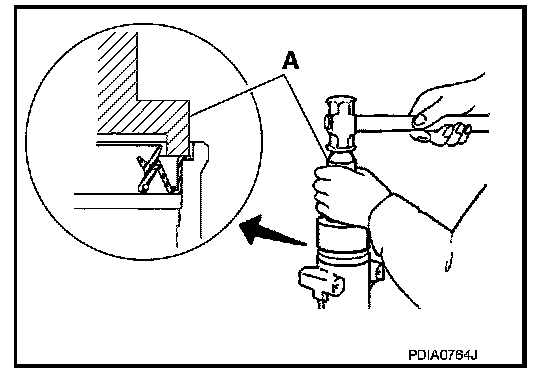 A

PDIA0764J