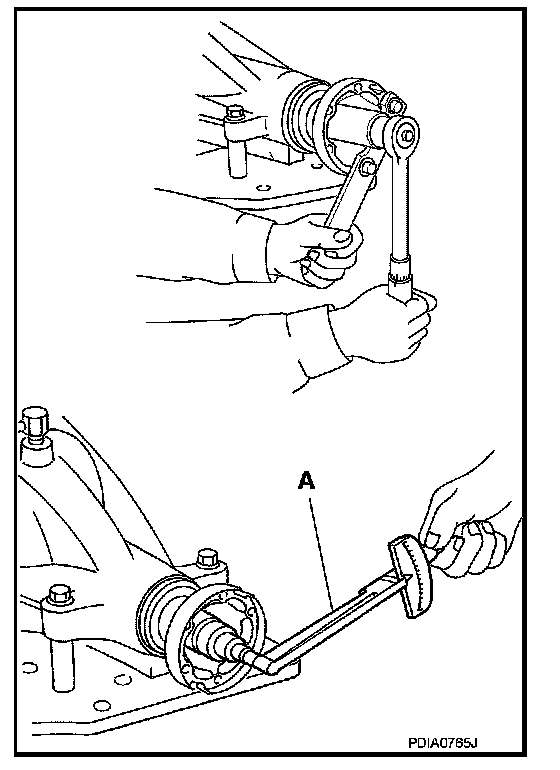 A

PDIA0765J