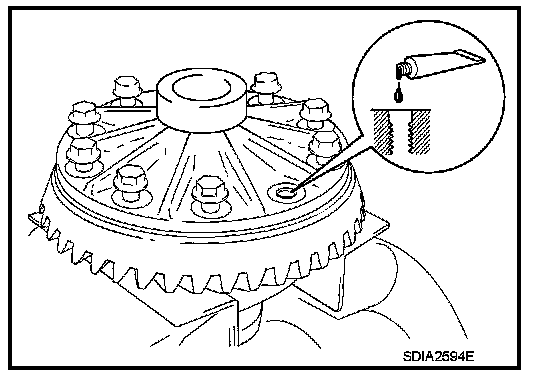 SDIA2594E