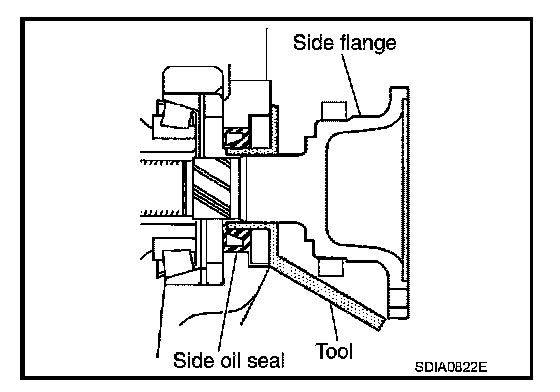 Side flange

Side oil seal

Tool

SDIA0822E