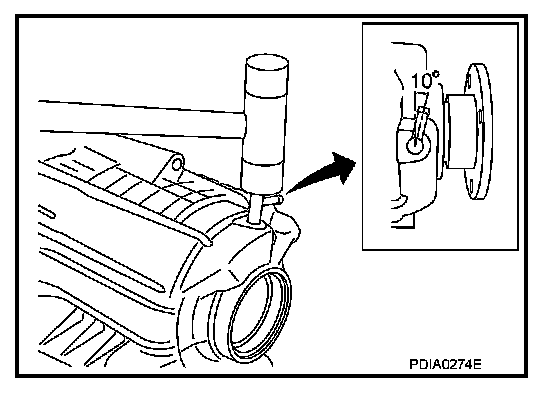 10°

PDIA0274E