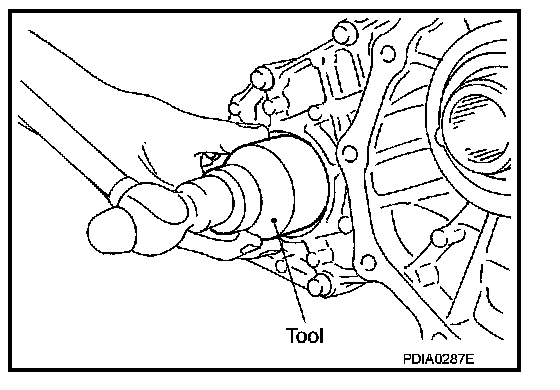 Tool

PDIA0287E