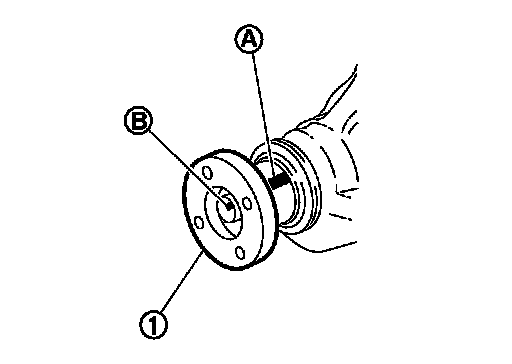 A
B
1