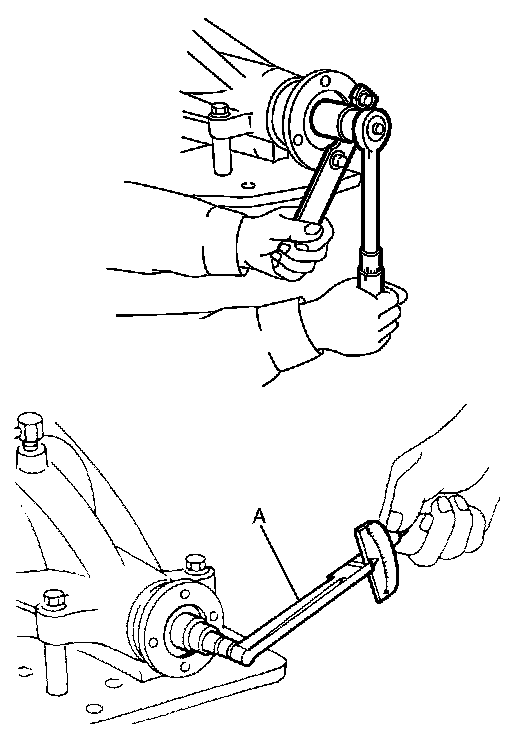 A