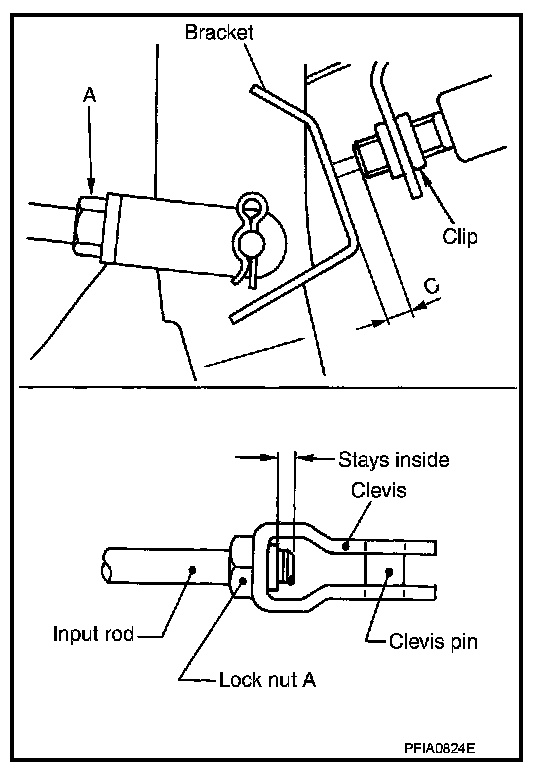 Bracket
A
Clip
C
Stays inside
Clevis
Input rod
Clevis pin
Lock nut A
PFIA0824E