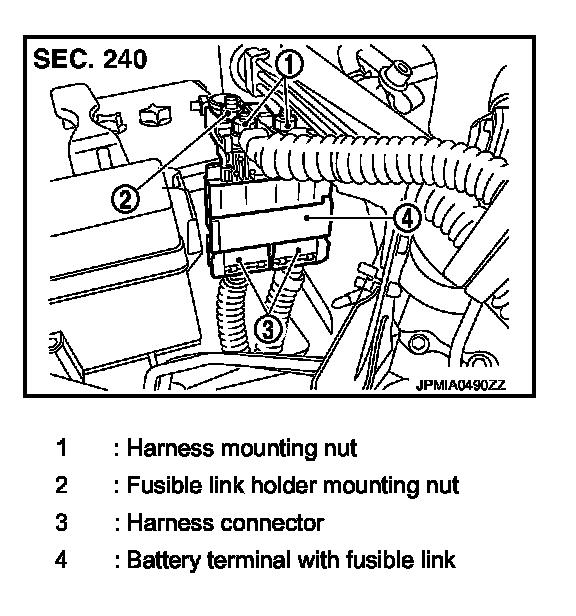 SEC. 240

1

2

4

3

JPMIA0490ZZ

1 : Harness mounting nut

2 : Fusible link holder mounting nut

3 : Harness connector

4 : Battery terminal with fusible link