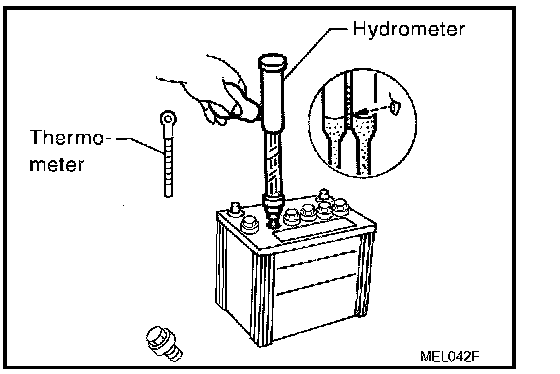 Hydrometer

Thermometer

MEL042F