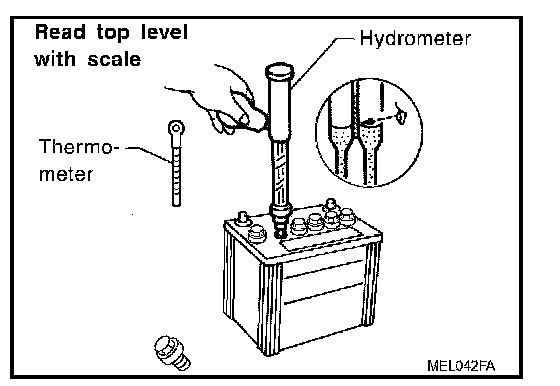 Read top level with scale

Hydrometer

Thermometer

MEL042FA