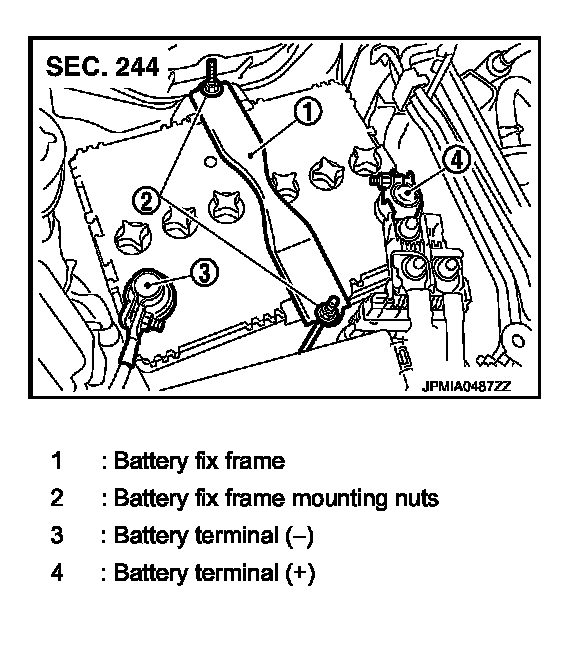 SEC. 244

1

2

3

4

JPMIA0487ZZ

1 : Battery fix frame

2 : Battery fix frame mounting nuts

3 : Battery terminal (–)

4 : Battery terminal (+)