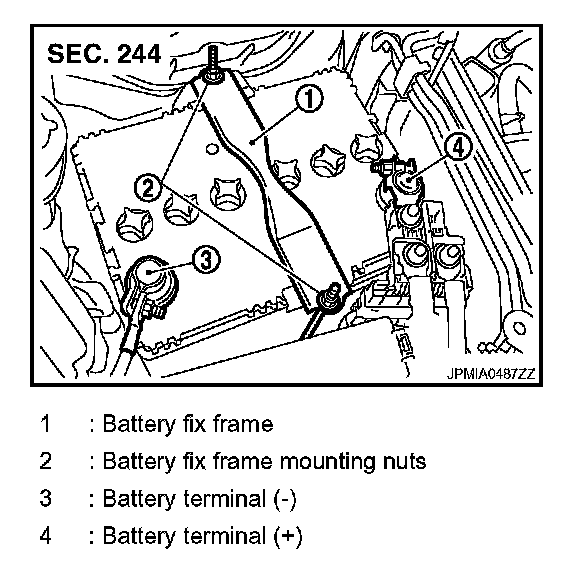 SEC. 244

1

2

3

4

JPMIA0487ZZ

1 : Battery fix frame

2 : Battery fix frame mounting nuts

3 : Battery terminal (-)

4 : Battery terminal (+)