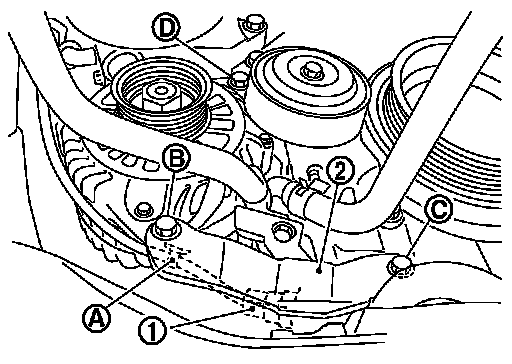 D
B
2
C
A
1