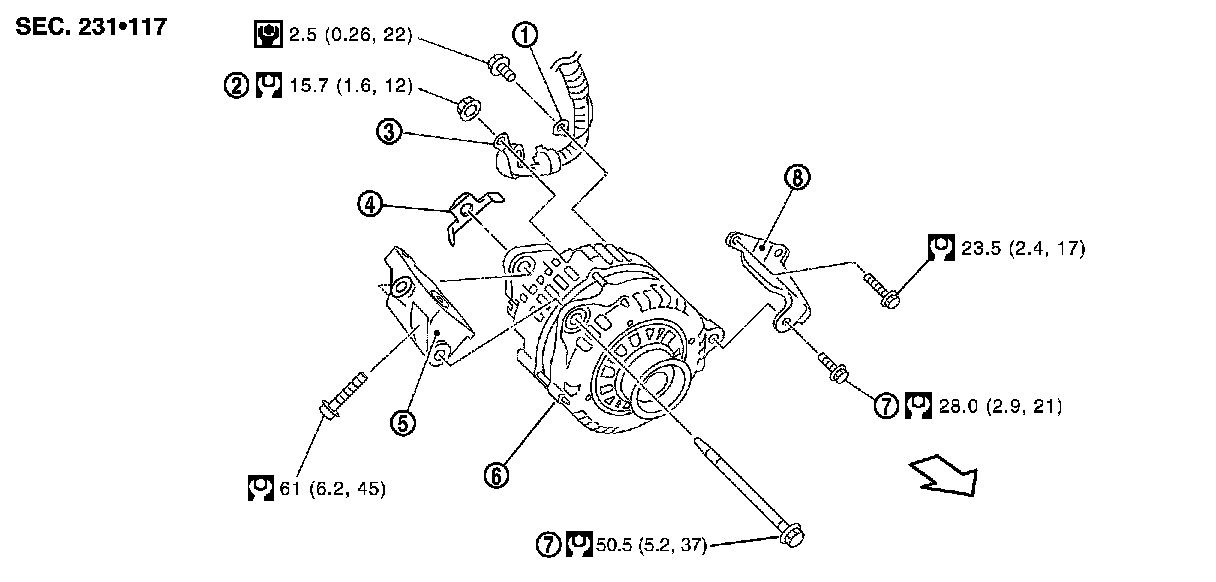 SEC. 231•117

2.5 (0.26, 22)

1

2 15.7 (1.6, 12)

3

4

8

23.5 (2.4, 17)

5

7 28.0 (2.9, 21)

6

61 (6.2, 45)

7 50.5 (5.2, 37)